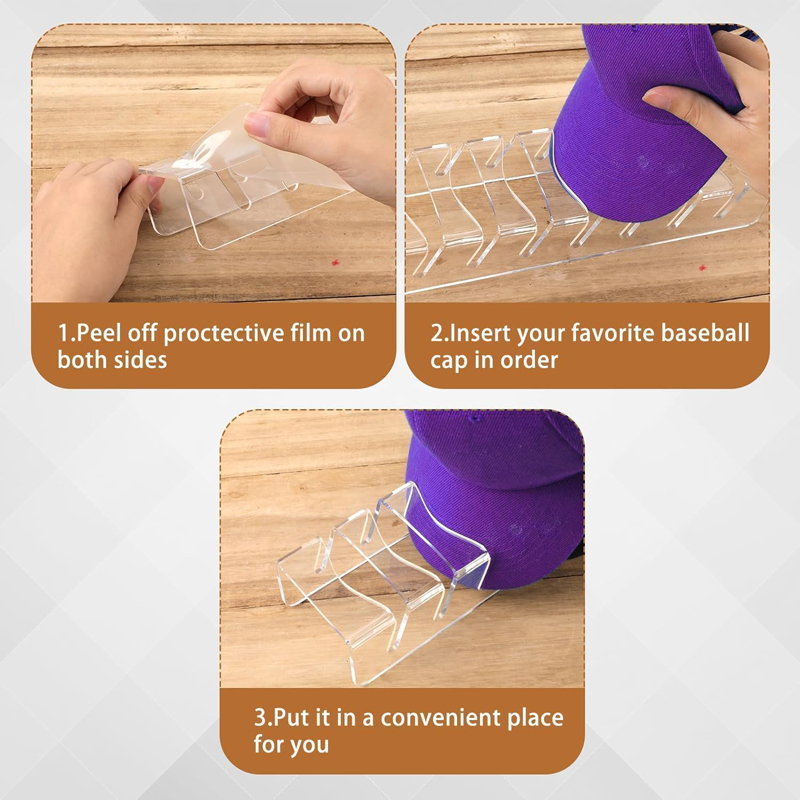 1.Peel off proctective film on both sides

2.Insert your favorite baseball cap in order

3.Put it in a convenient place for you